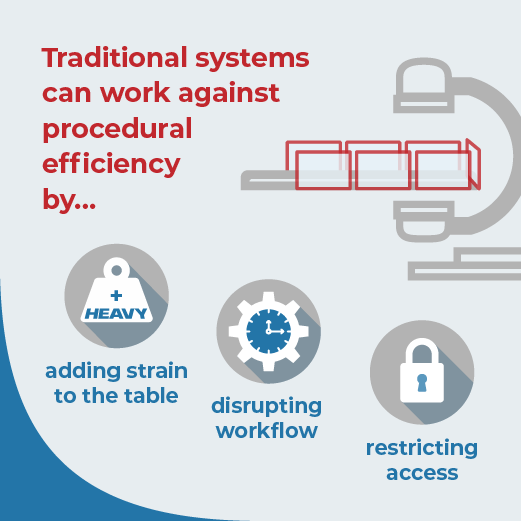 Traditional systems can work against procedural efficiency by...

+ HEAVY

adding strain to the table

disrupting workflow

restricting access